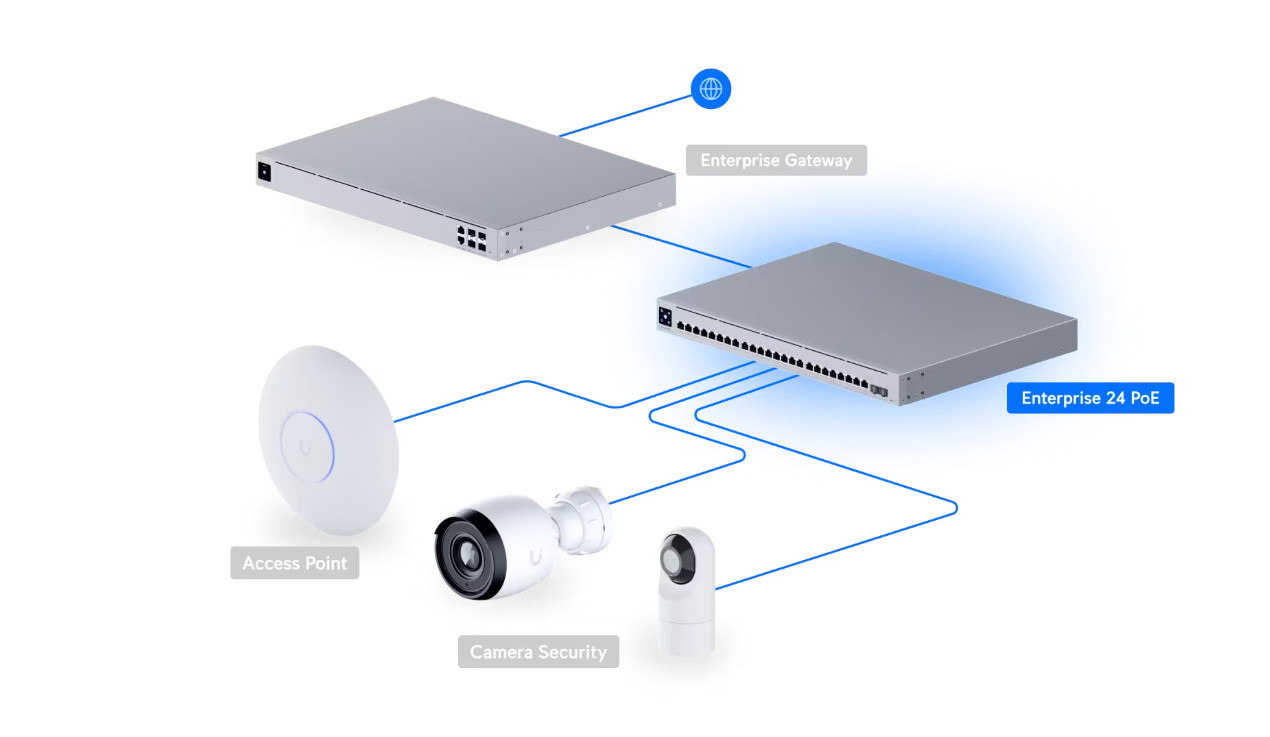 Enterprise Gateway

Enterprise 24 PoE

Access Point

Camera Security