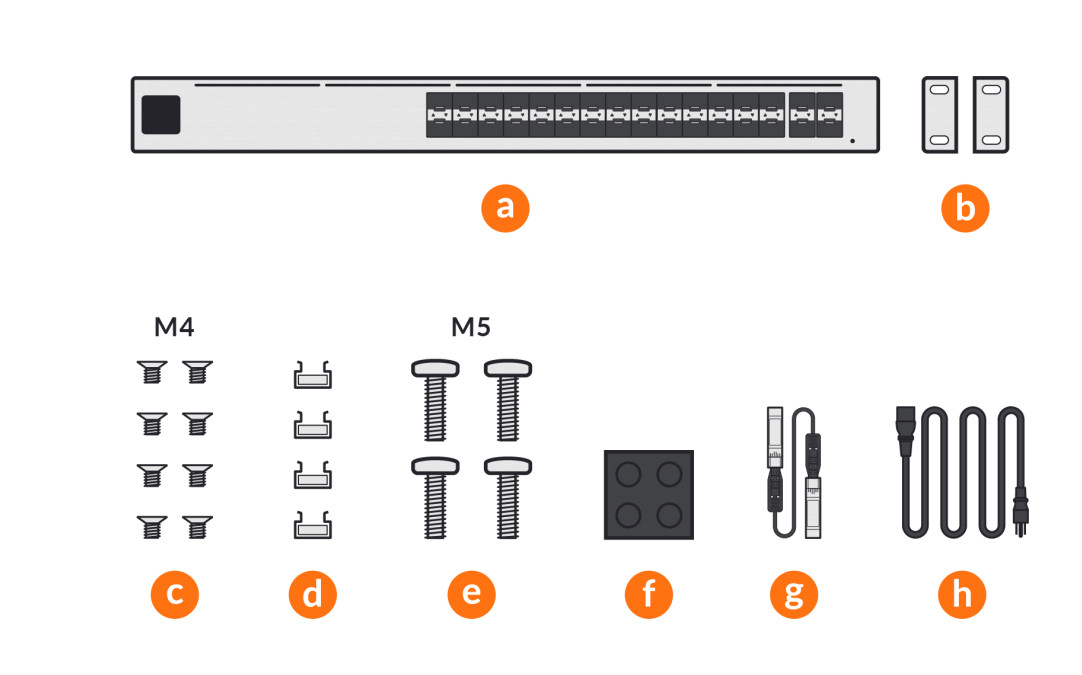 a

b

M4

M5

c

d

e

f

g

h