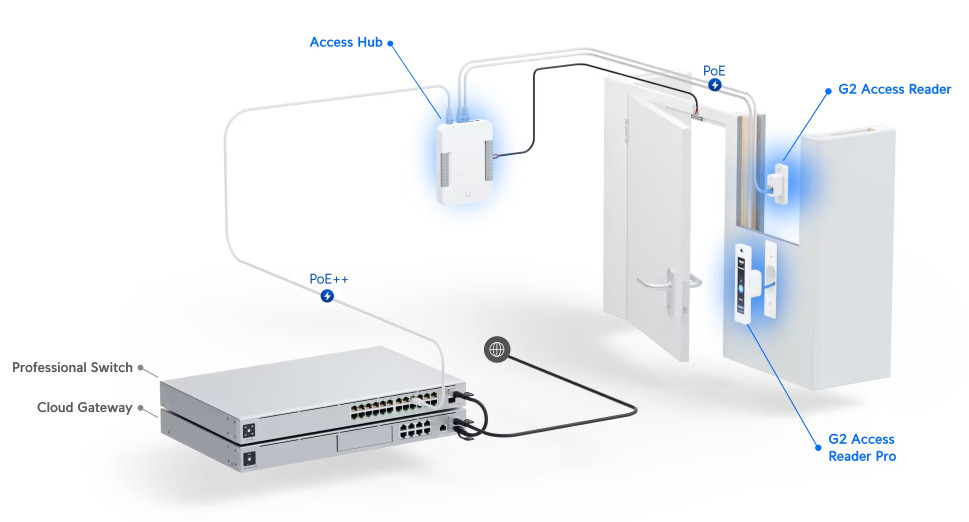 Access Hub

PoE

G2 Access Reader

PoE++

Professional Switch

Cloud Gateway

G2 Access Reader Pro